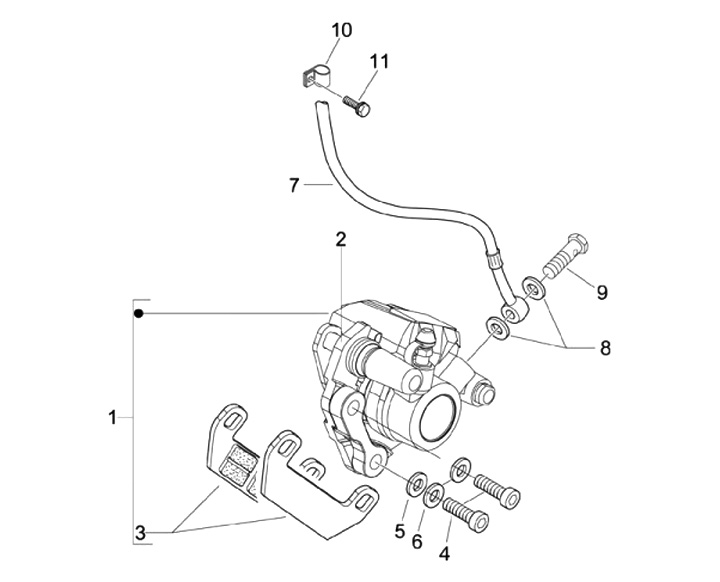 10
11
7
2
9
8
1
3
5
6
4