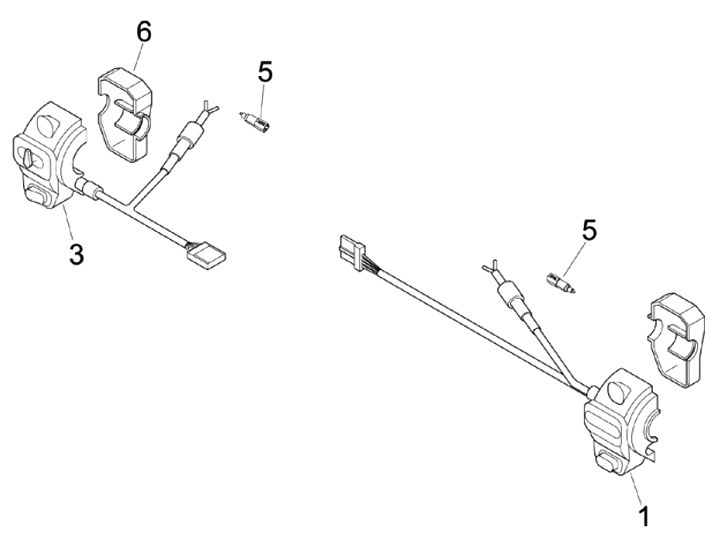 6
5
3
5
1