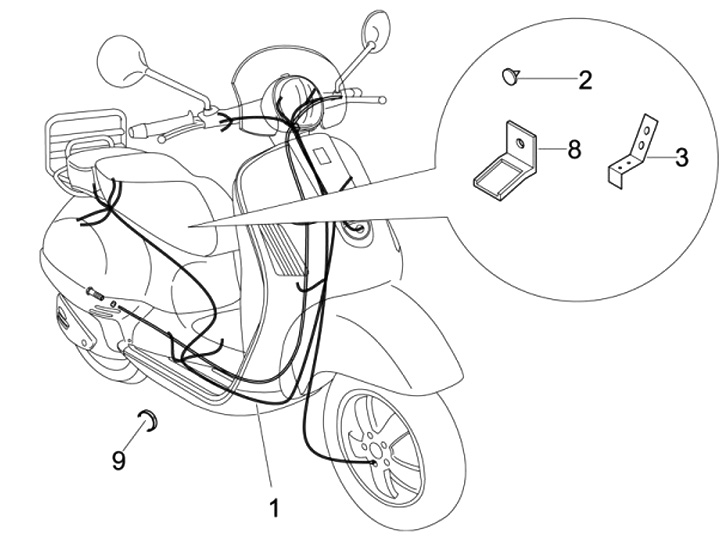 2
8
3
9
1