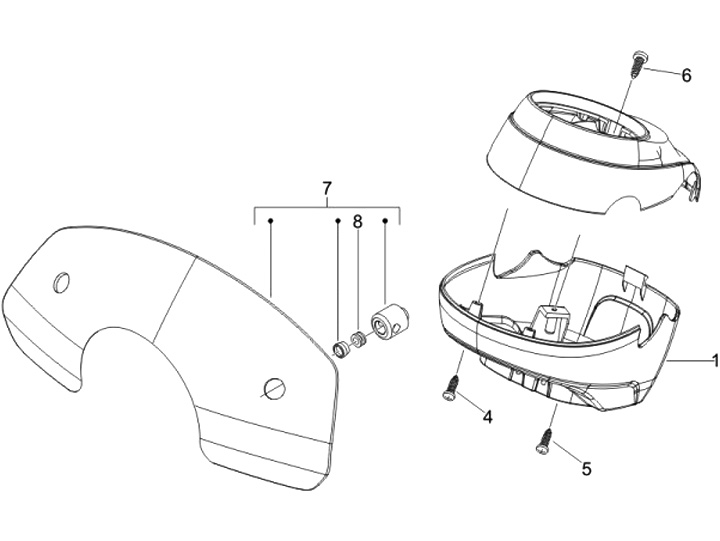 6
7
8
1
4
5