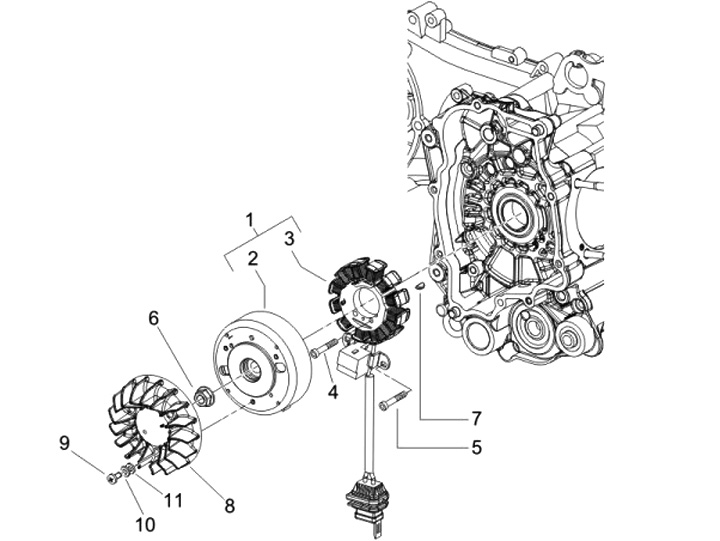 1
2
3
6
4
7
5
9
11
8
10