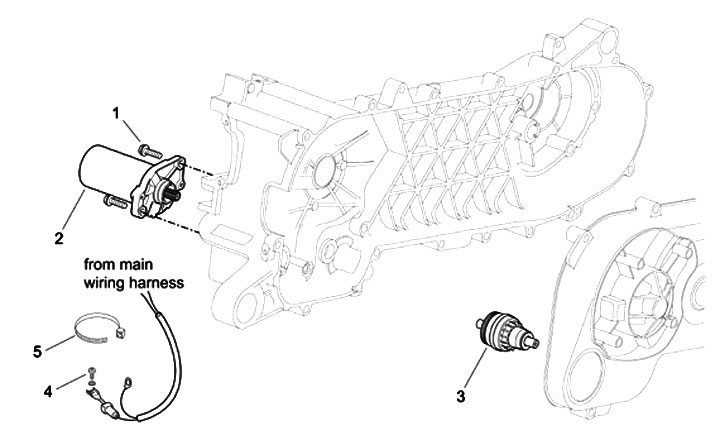 1
2
from main wiring harness
5
4
3