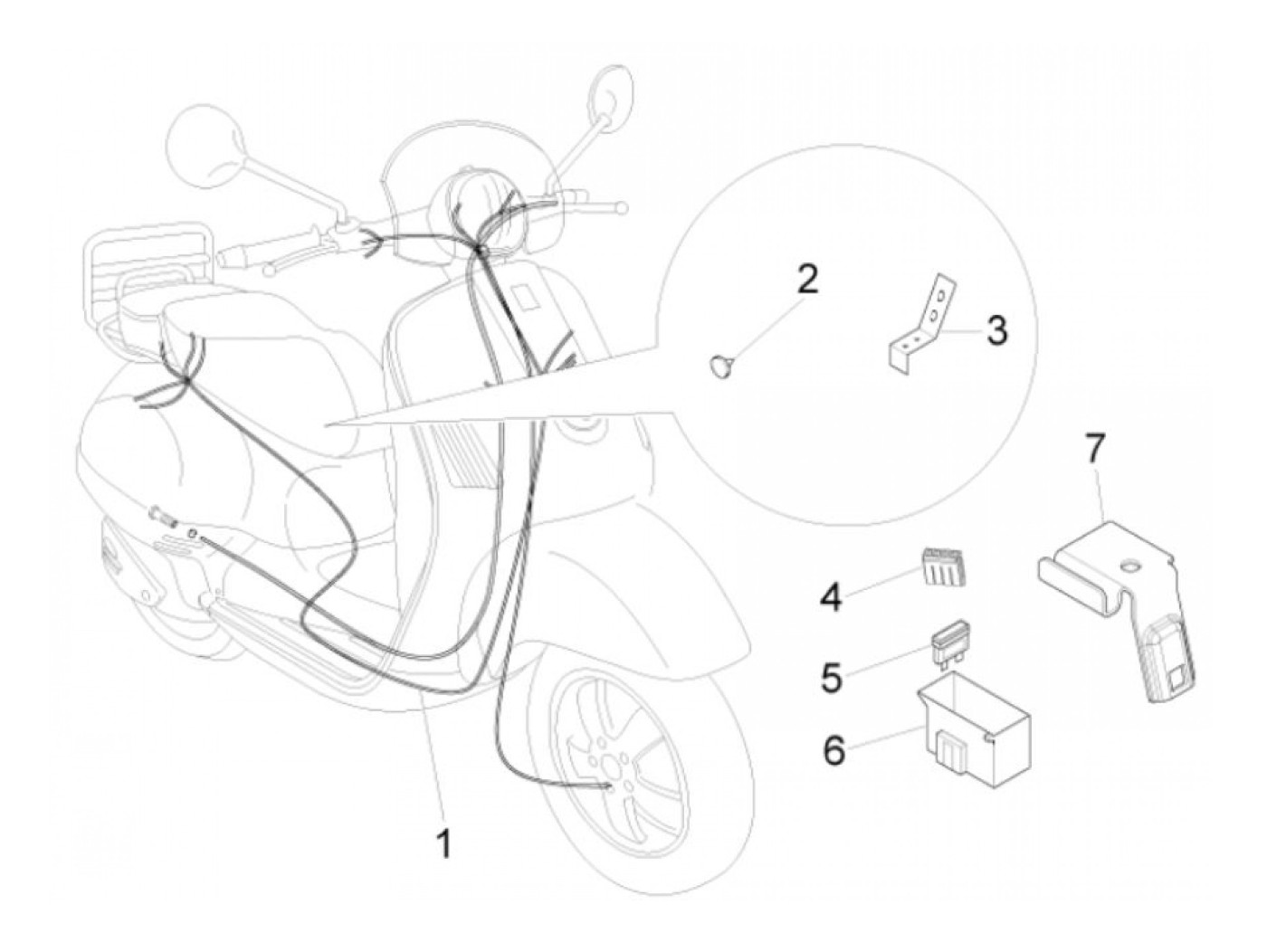 2
3
7
4
5
6
1