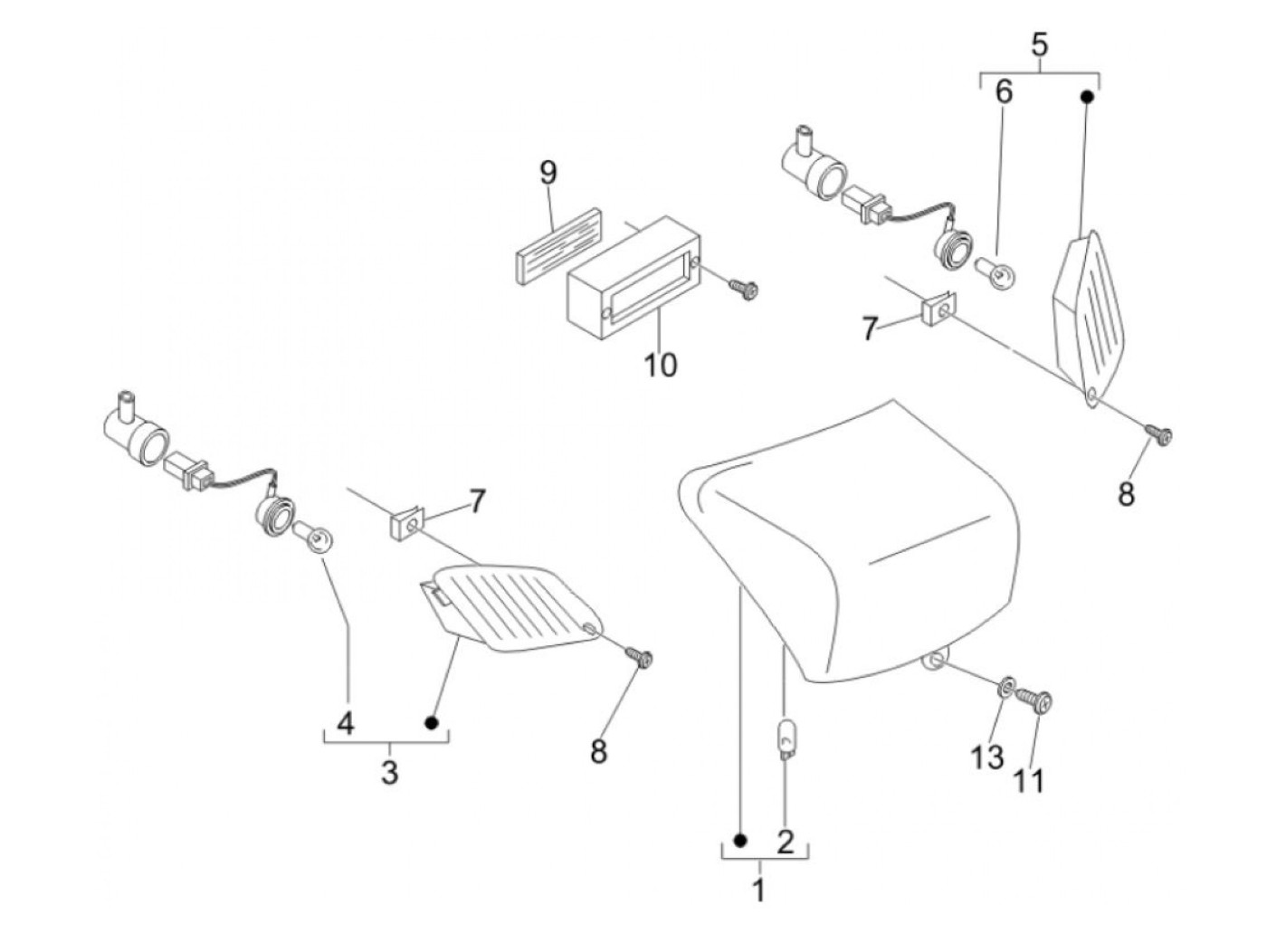 5
6
9
7
10
8
7
4
3
8
13
11
2
1