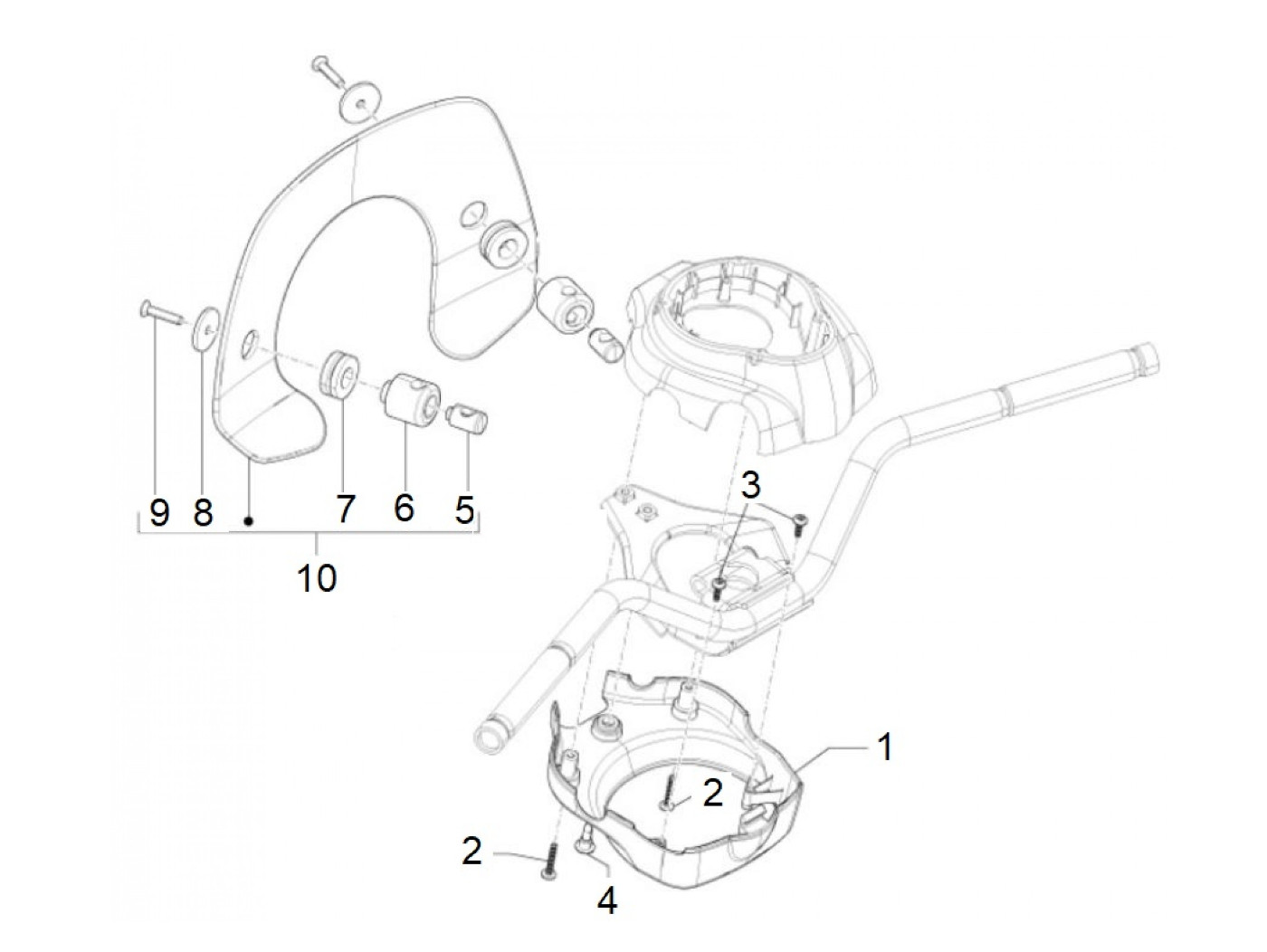 9
8
7
6
5
10
3
1
2
2
4