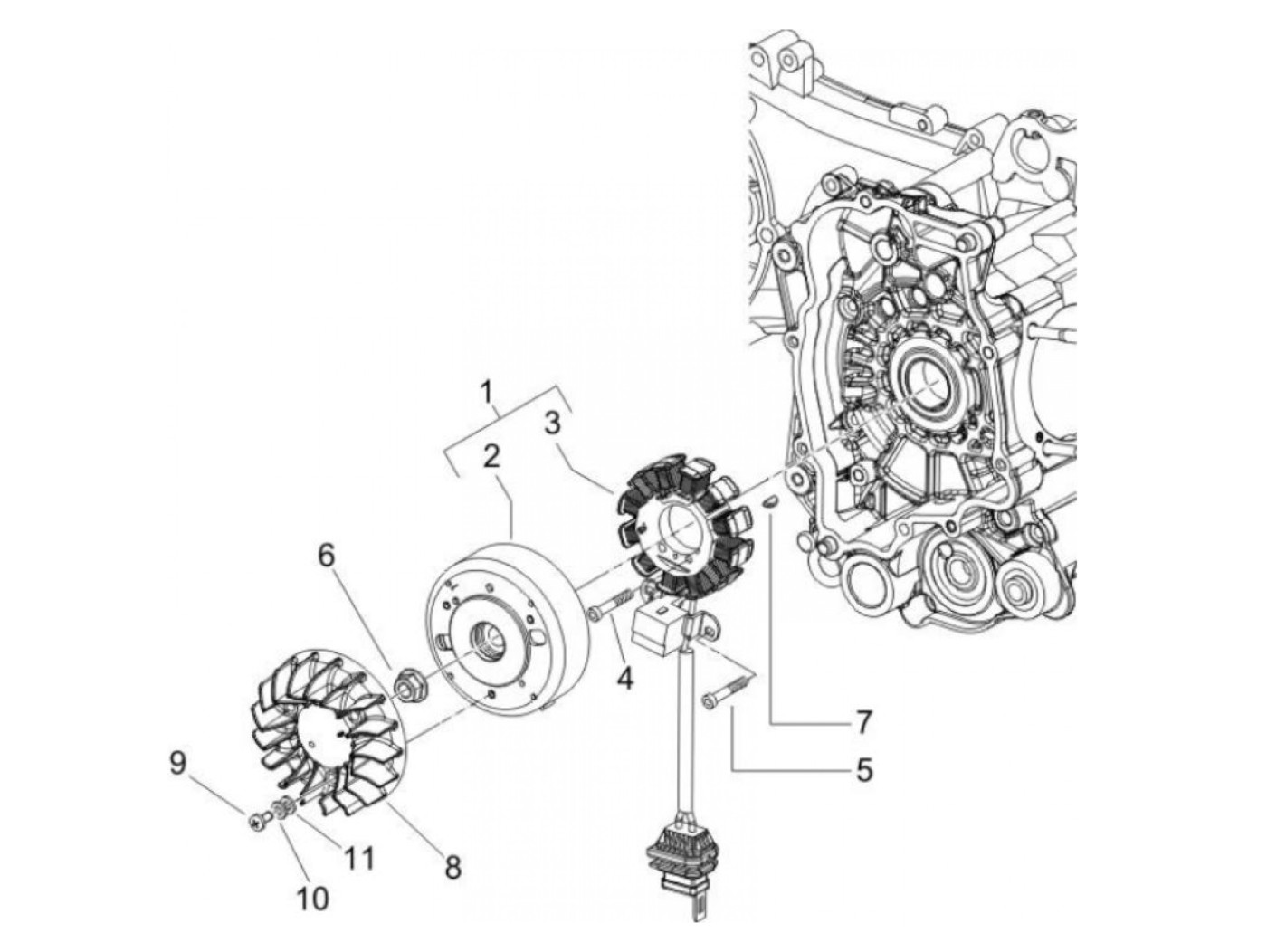 1
2
3
6
4
7
5
9
11
8
10