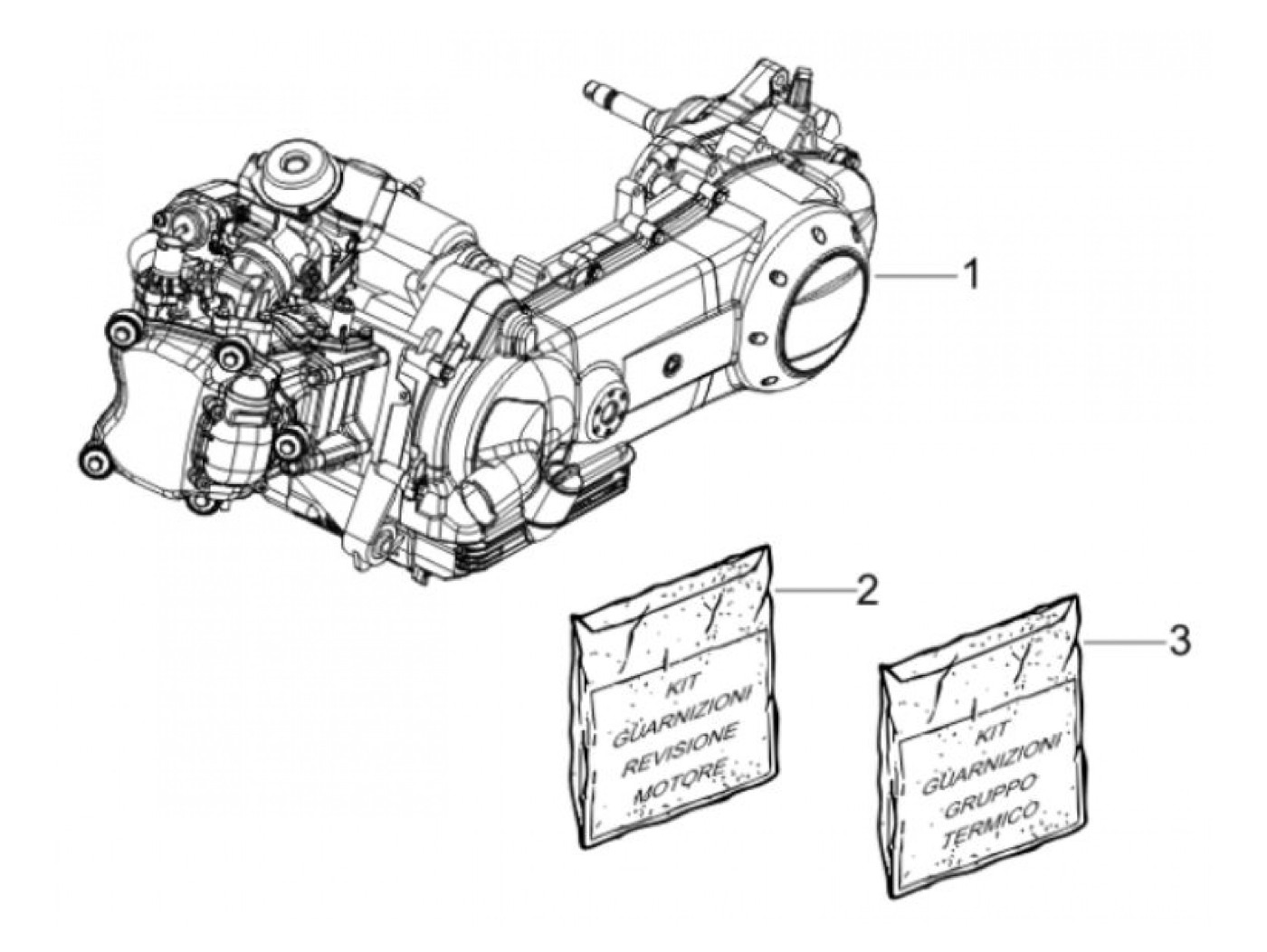 1

2

KIT
GUARNIZIONI
REVISIONE
MOTORE

3

KIT
GUARNIZIONI
GRUPPO
TERMICO