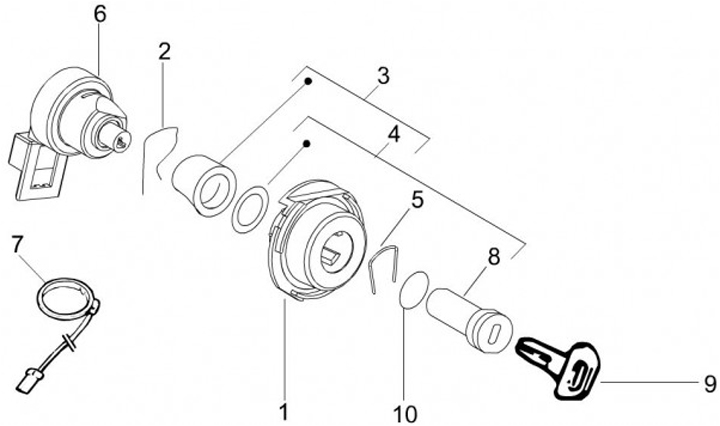 6
2
3
4
5
7
8
1
10
9