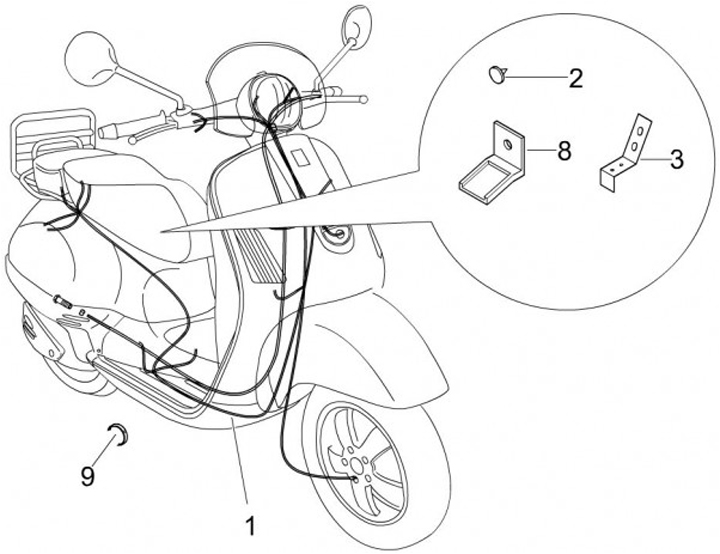 2
8
3
9
1