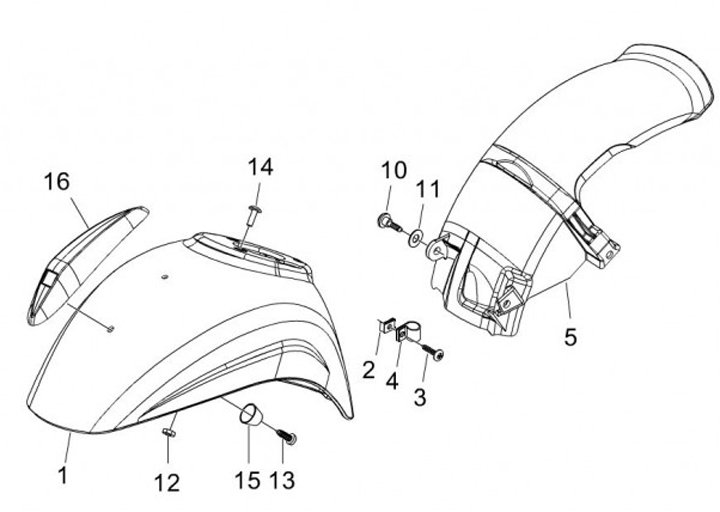 16
14
10
11
5
2
4
3
1
12
15
13