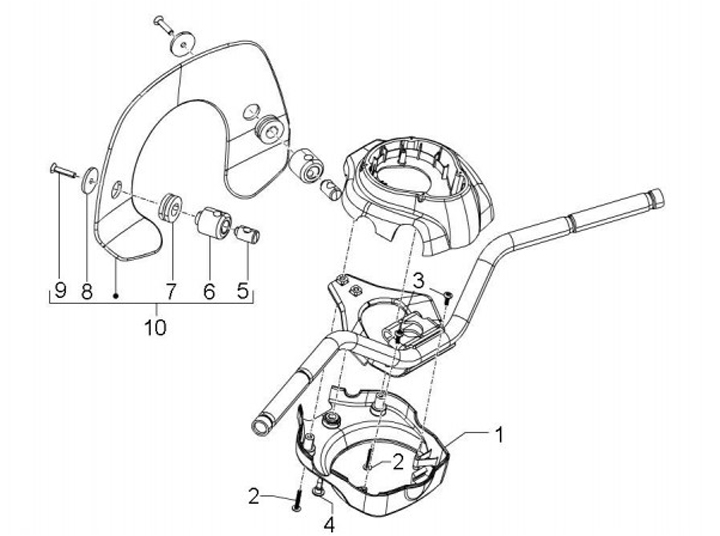 9 8 7 6 5
10
3
1
2
2
4