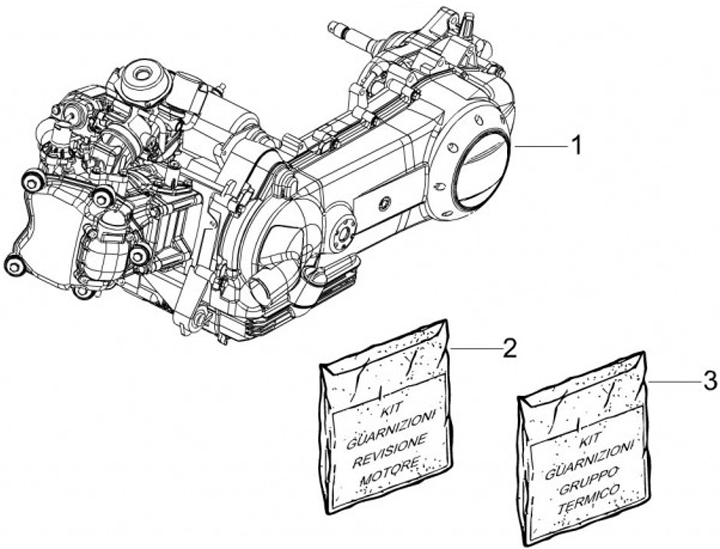 1

2

KIT GUARNIZIONI REVISIONE MOTORE

3

KIT GUARNIZIONI GRUPPO TERMICO