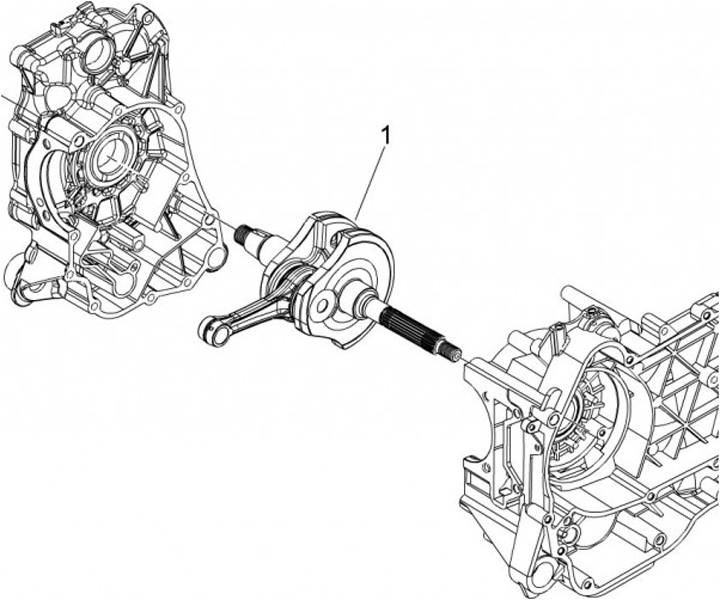 1