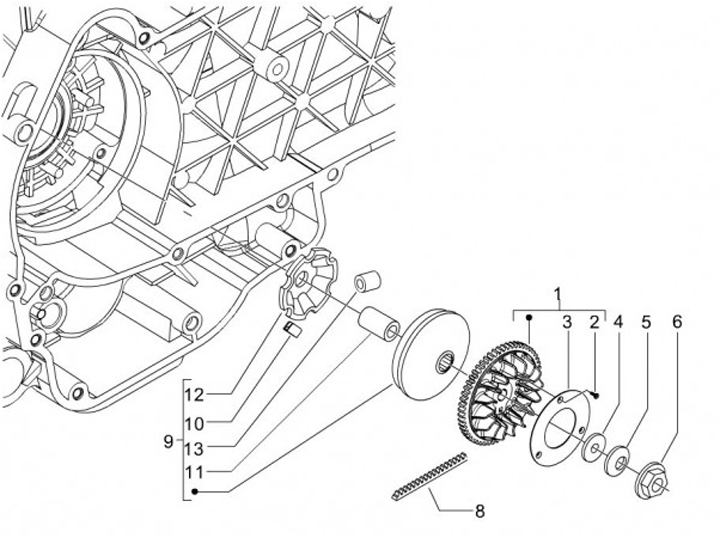 1
3
2
4
5
6
12
10
9
13
11
8