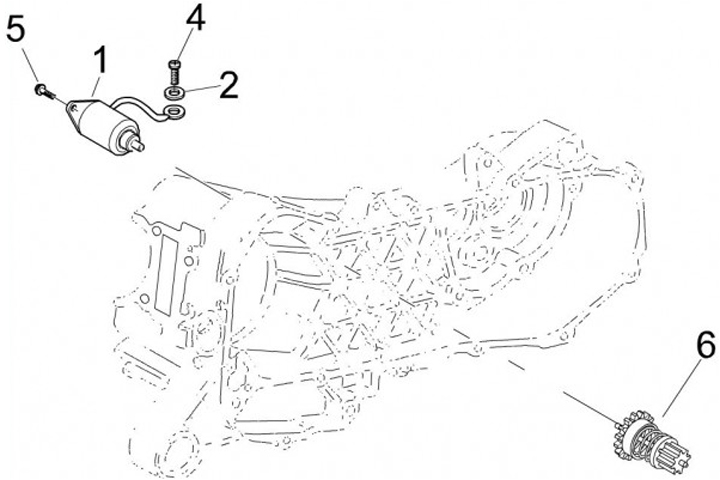 5
1
4
2
6