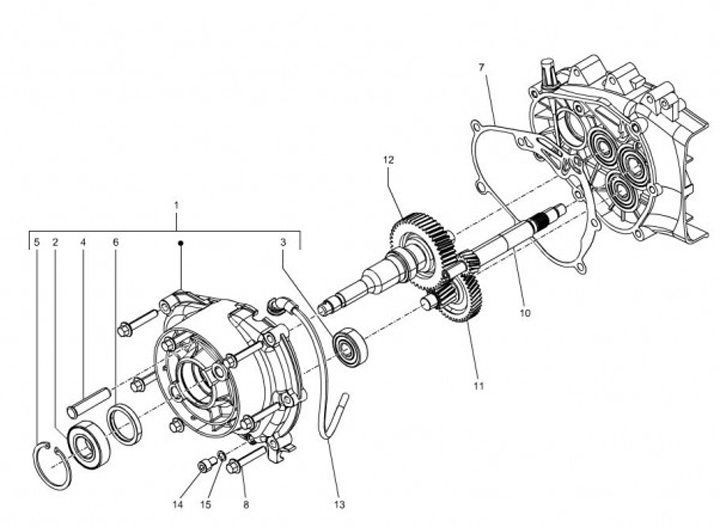 7
12
1
5 2 4 6 3
10
11
14 15 8 13