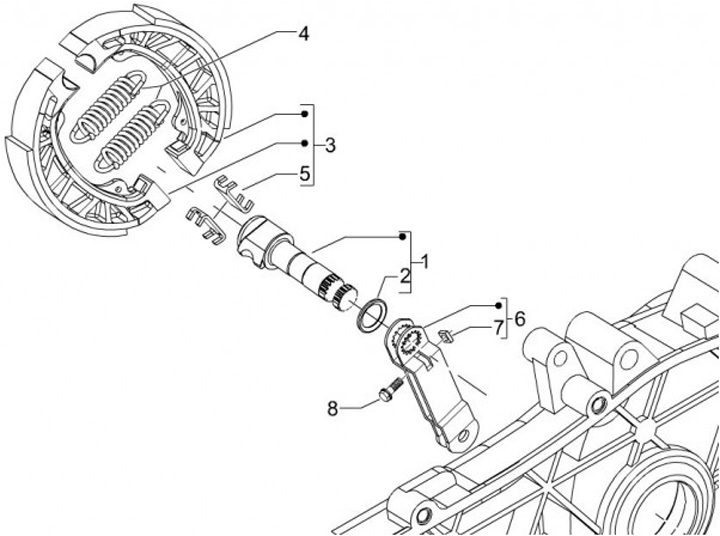 4
3
5
1
2
6
7
8