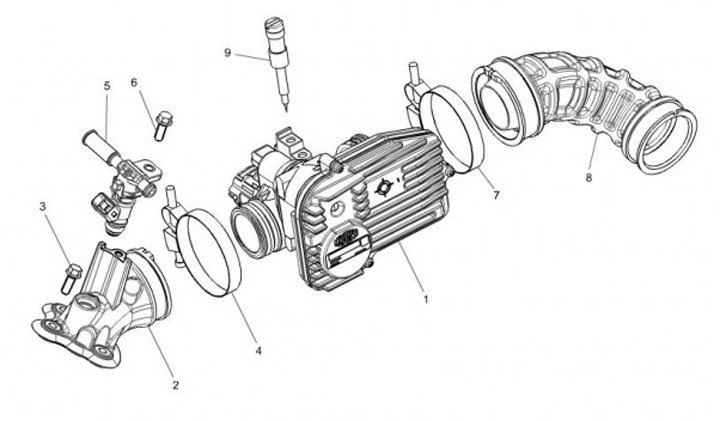 9
5
6
3
7
8
1
4
2