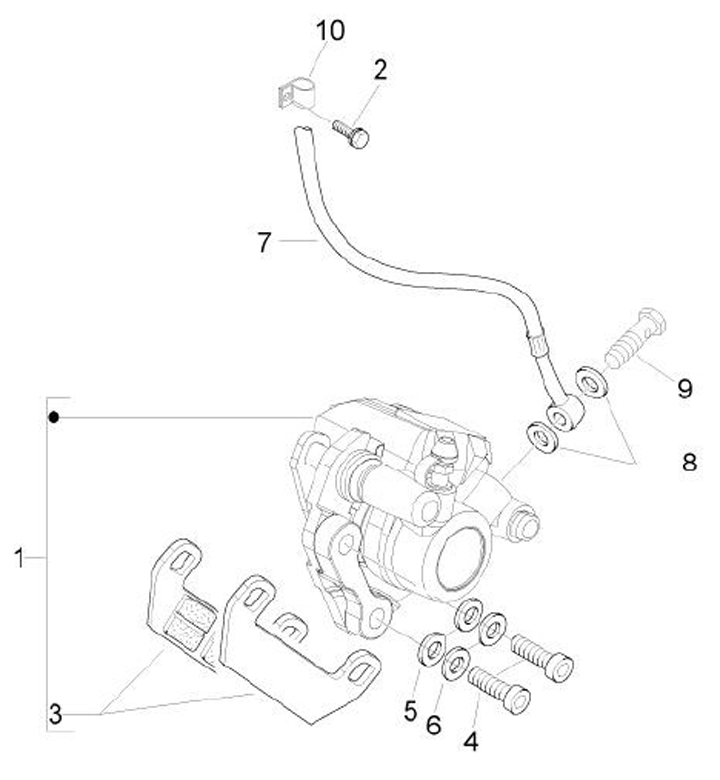 10
2
7
9
8
1
3
5
6
4