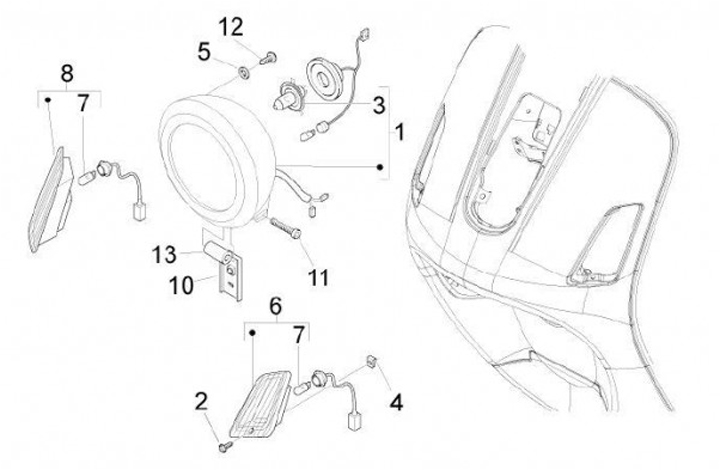 12
5
8
7
3
1
13
10
11
6
7
2
4