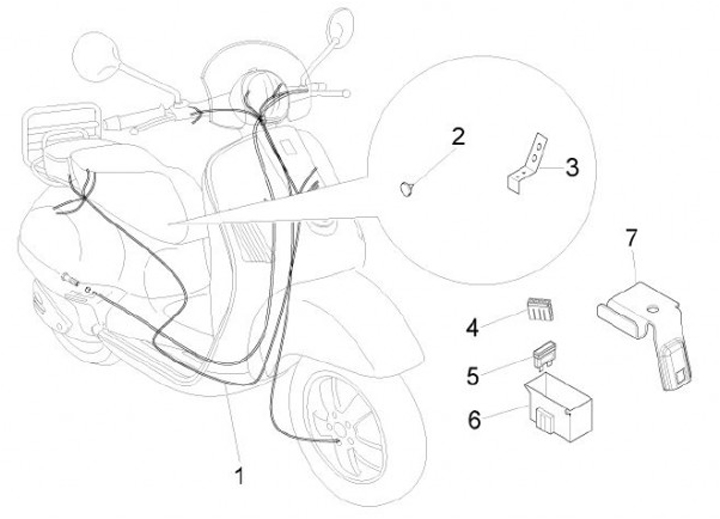 2
3
7
4
5
6
1