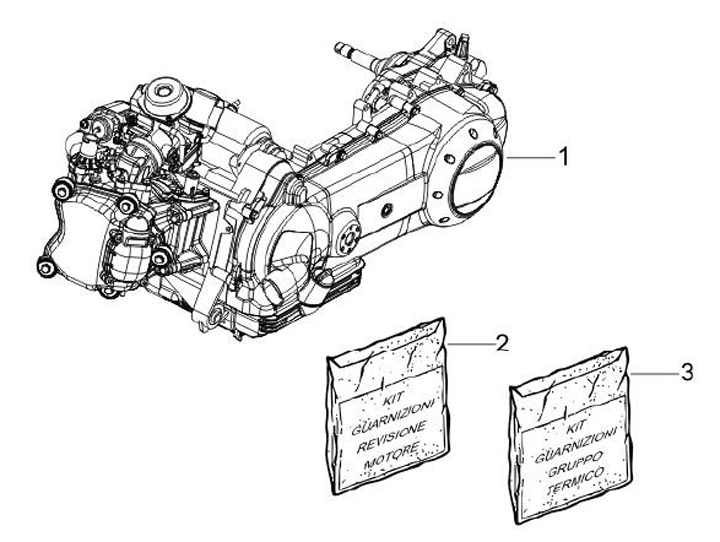 1

2

KIT
GUARNIZIONI
REVISIONE
MOTORE

3

KIT
GUARNIZIONI
GRUPPO
TERMICO