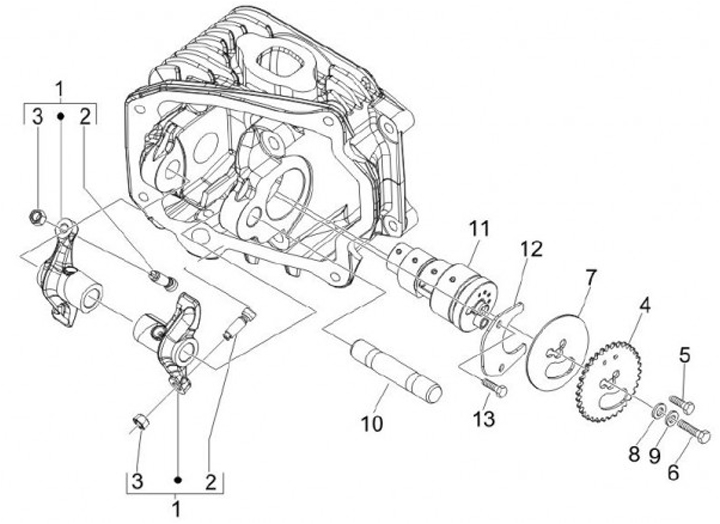 1
3
2
11
12
7
4
5
10
13
8
9
6
3
2
1