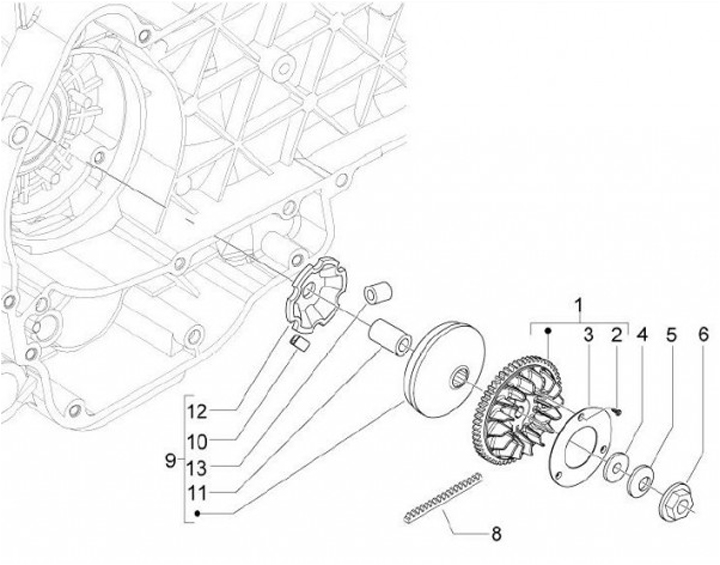 1
3
2
4
5
6
12
10
9
13
11
8