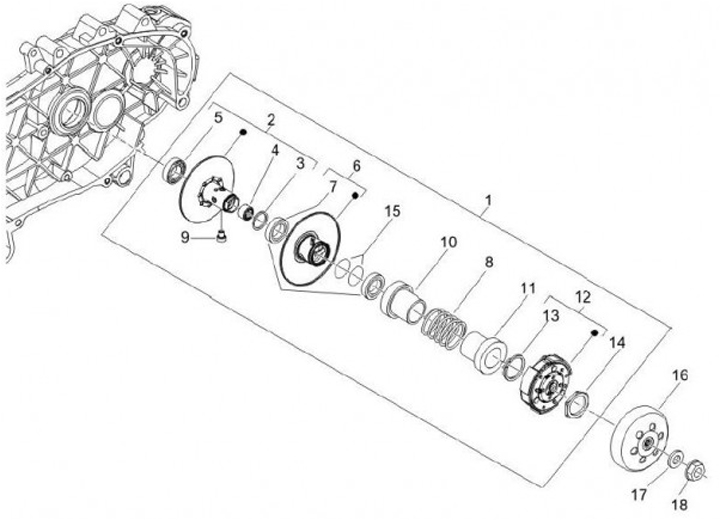 5
2
4
3
6
7
1
15
9
10
8
11
12
13
14
16
17
18