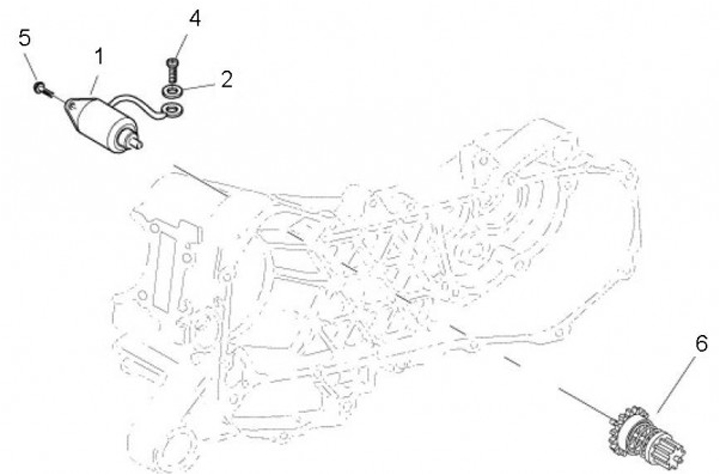 5
1
4
2
6