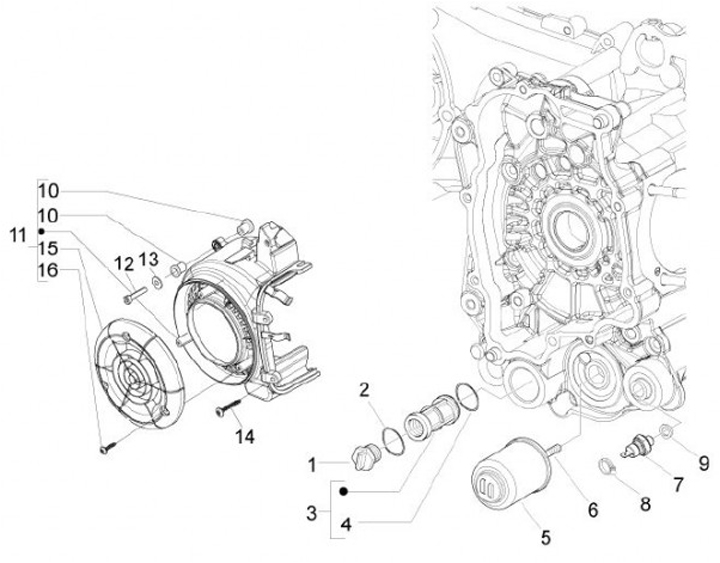 10
10
11
15
16
12
13
14
2
1
3
4
5
6
7
8
9