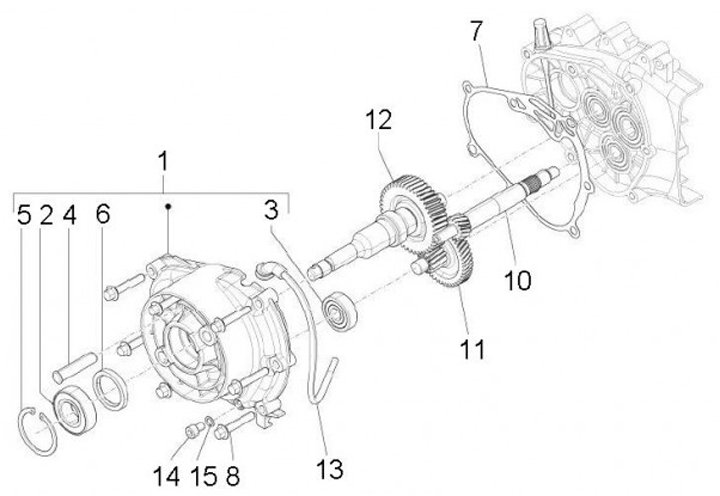 7
12
1
5 2 4 6
3
10
11
14 15 8
13