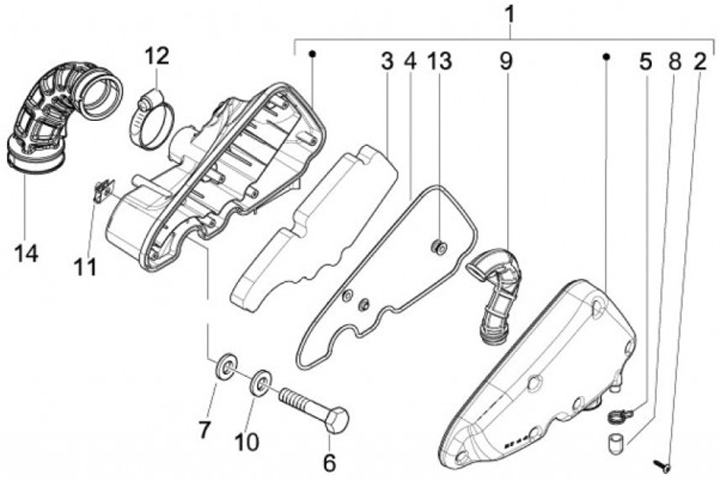 1
12
3
4
13
9
5
8
2
14
11
7
10
6