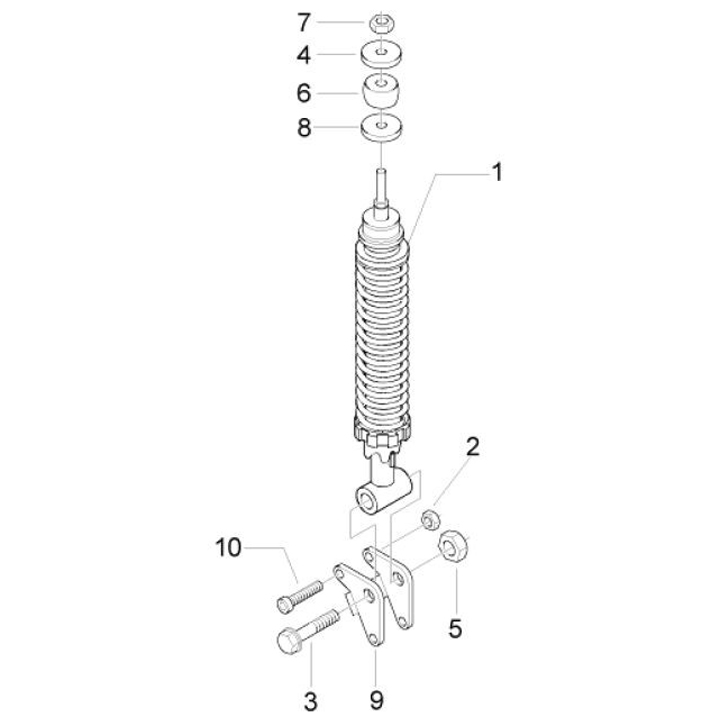 7
4
6
8
1
2
10
5
3
9