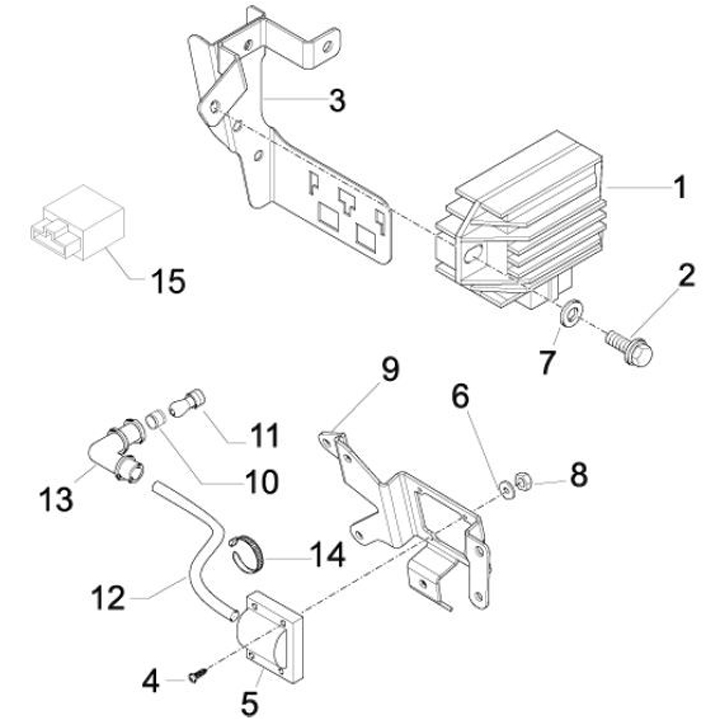 3
1
15
2
7
9
6
11
8
10
13
14
12
4
5