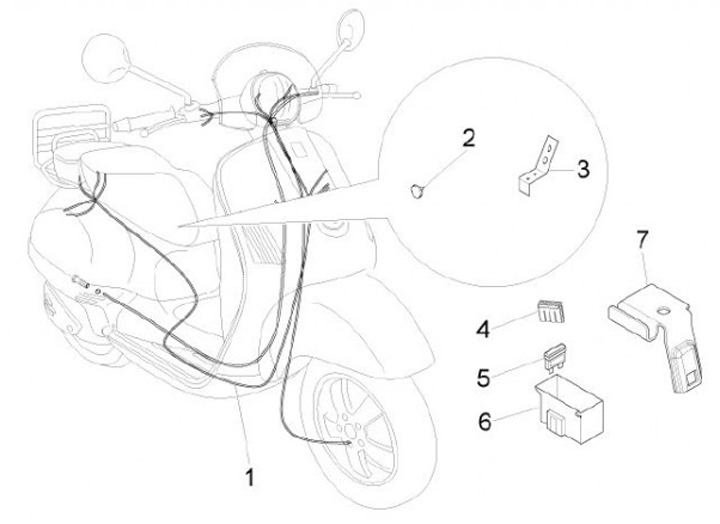 2
3
7
4
5
6
1