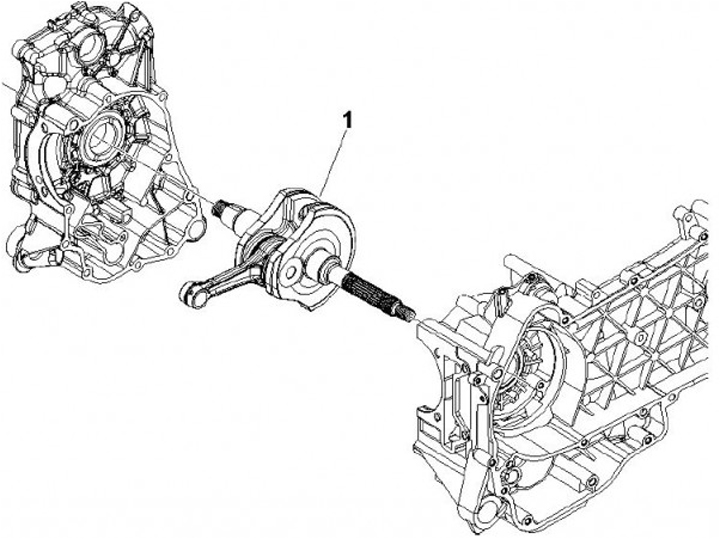 1