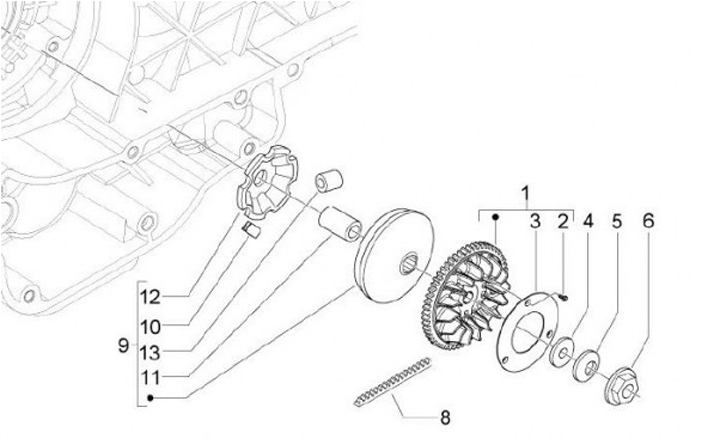 1
3
2
4
5
6
12
10
9
13
11
8