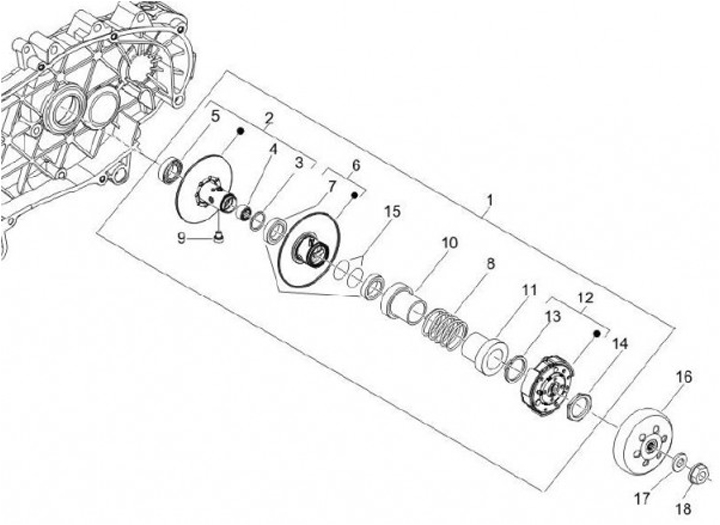 5
2
4
3
6
7
1
15
9
10
8
11
12
13
14
16
17
18