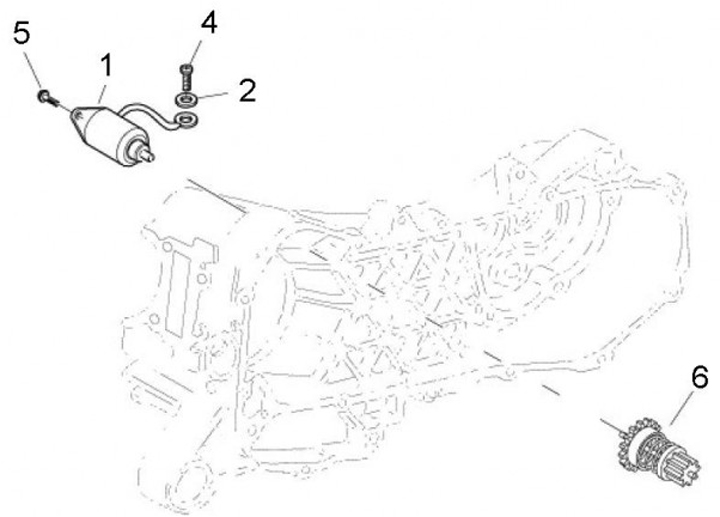 5
1
4
2
6