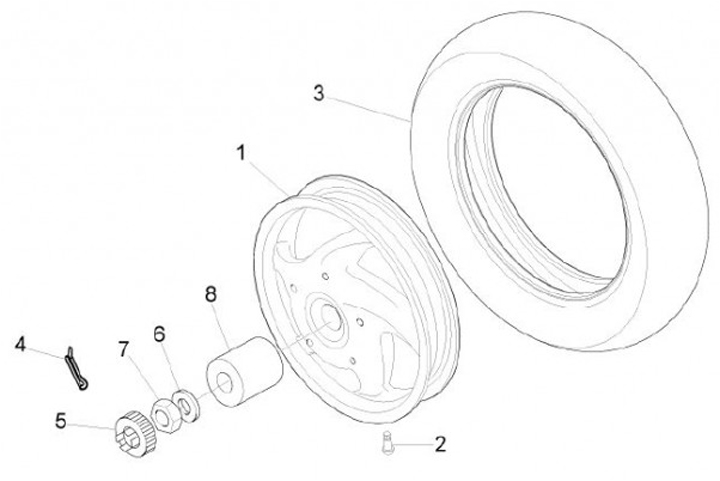 3
1
8
4
7
6
5
2