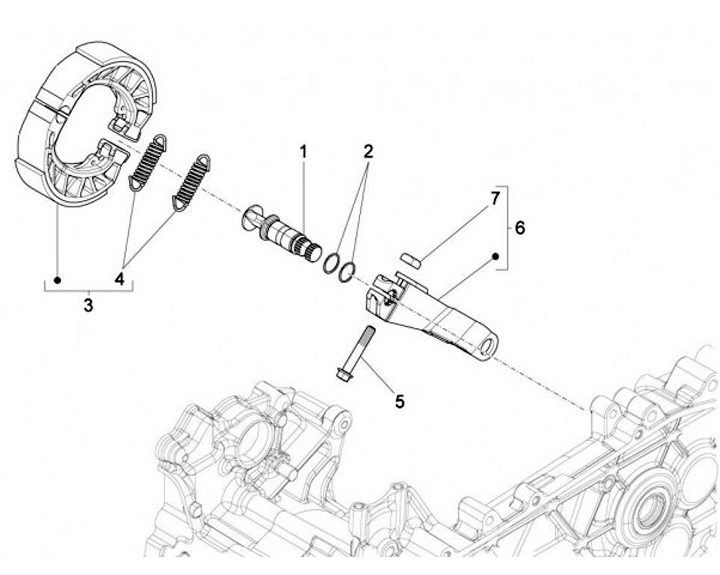 1
2
7
6
4
3
5