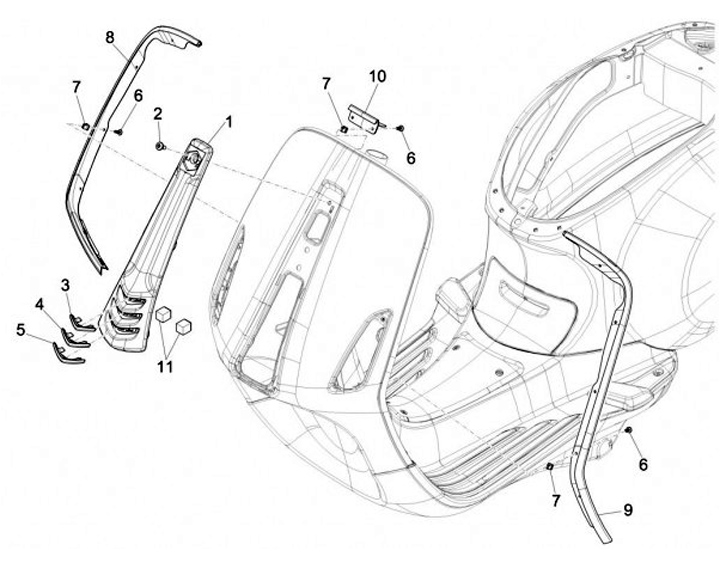 8
7
6
2
1
7
10
6
3
4
5
11
6
7
9