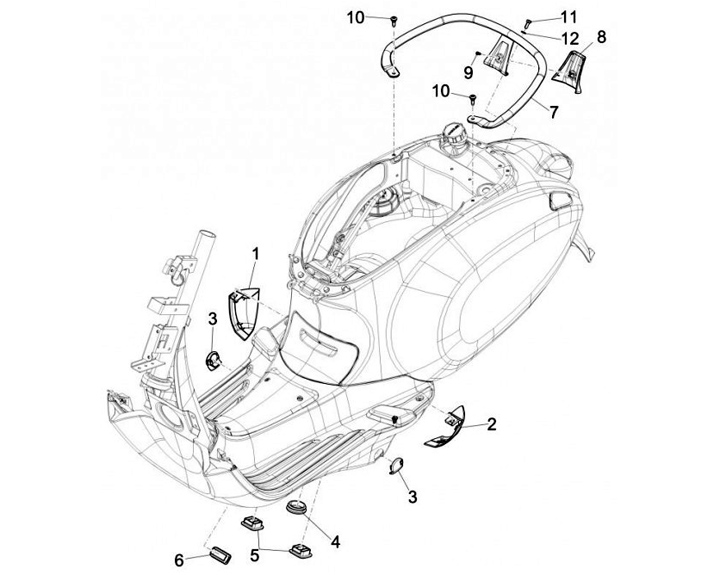 10
11
12
8
9
10
7
1
3
2
3
4
5
6