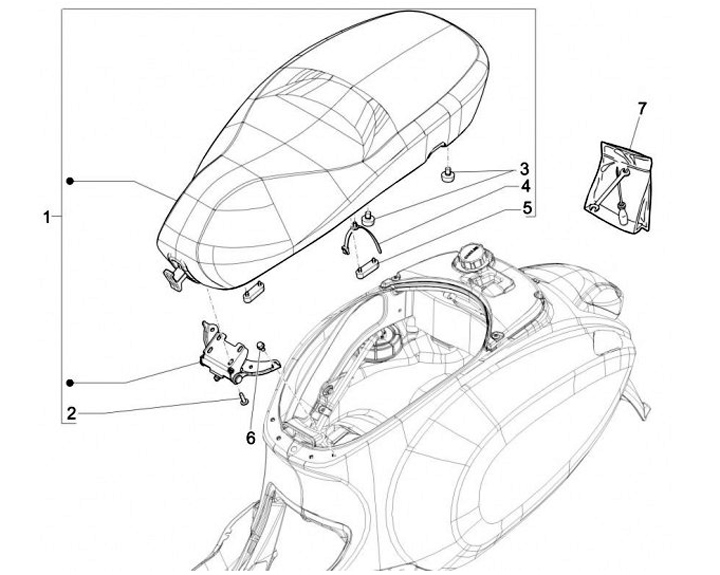 7
3
4
5
1
2
6