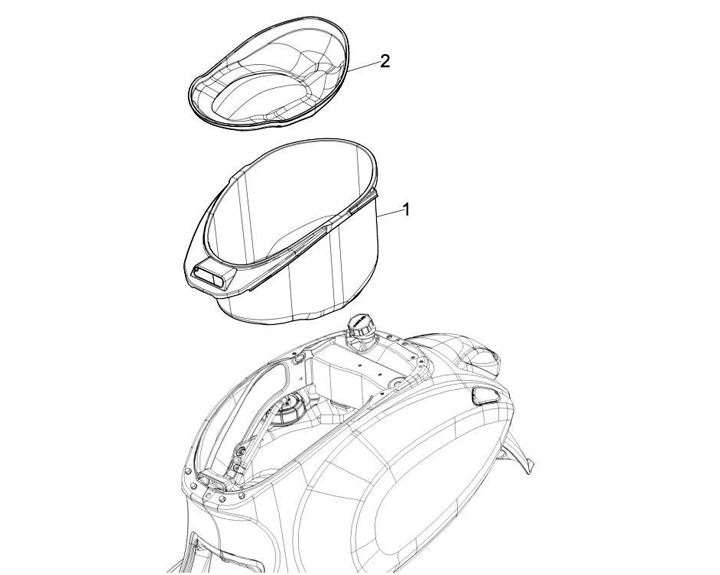 2

1