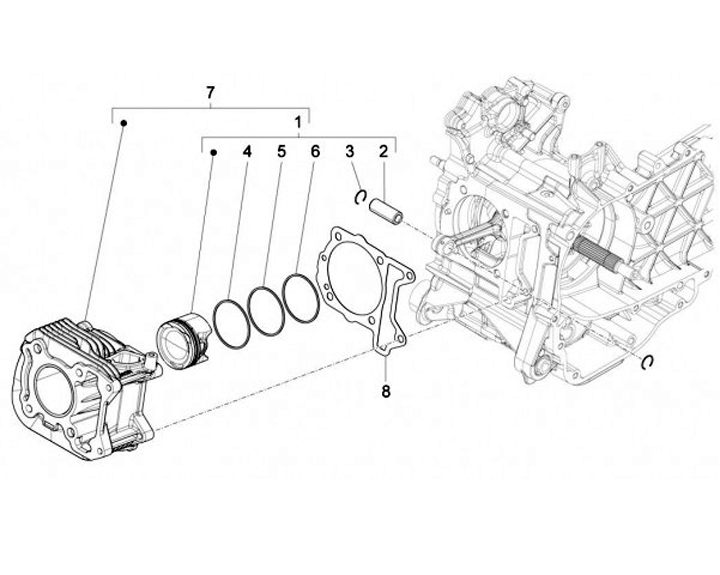 7
1
4
5
6
3
2
8