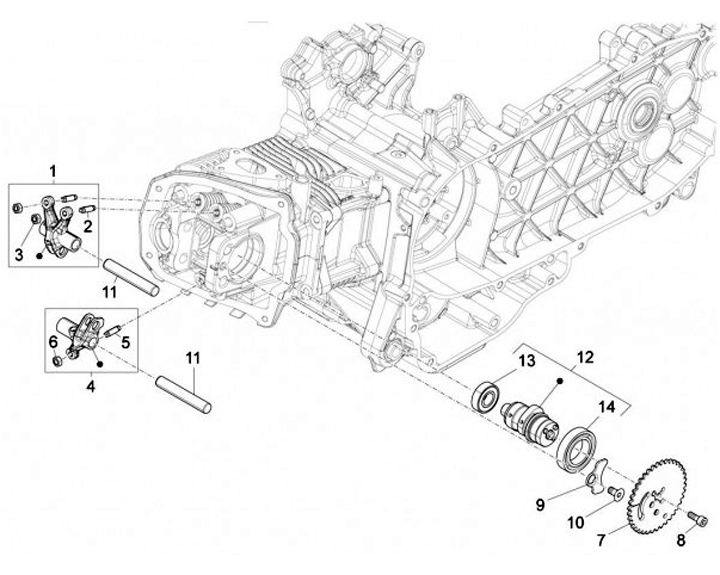 1
2
3
11
6
5
4
11
13
12
14
9
10
7
8