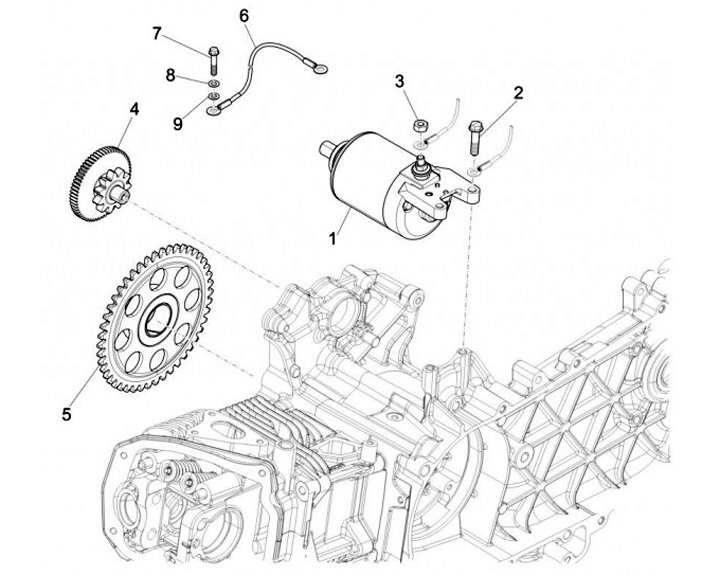 7
6
8
9
3
2
4
1
5