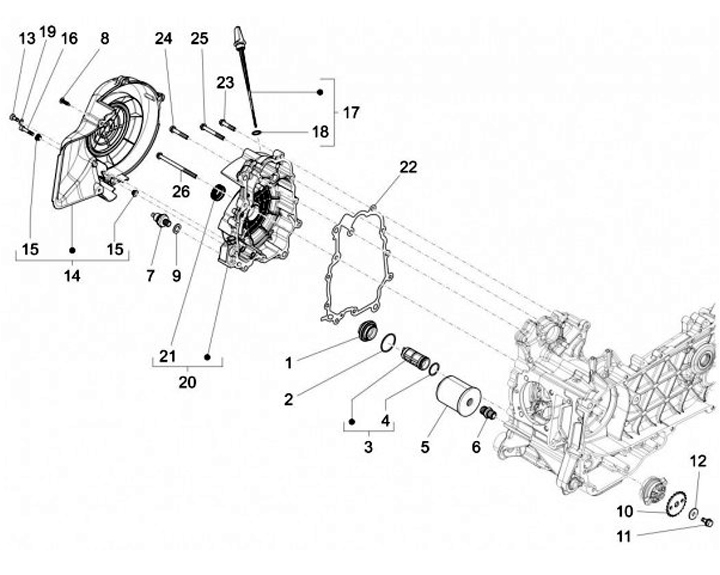 13
19
16
8
24
25
23
17
18
22
26
15
15
14
7
9
21
20
1
2
4
3
5
6
12
10
11